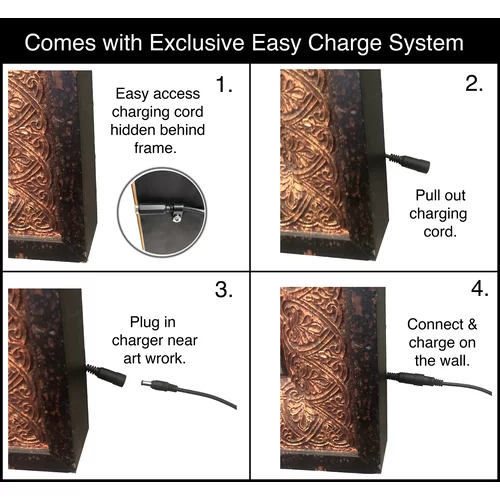 Comes with Exclusive Easy Charge System

1.

Easy access charging cord hidden behind frame.

2.

Pull out charging cord.

3.

Plug in charger near art wrork.

4.

Connect & charge on the wall.